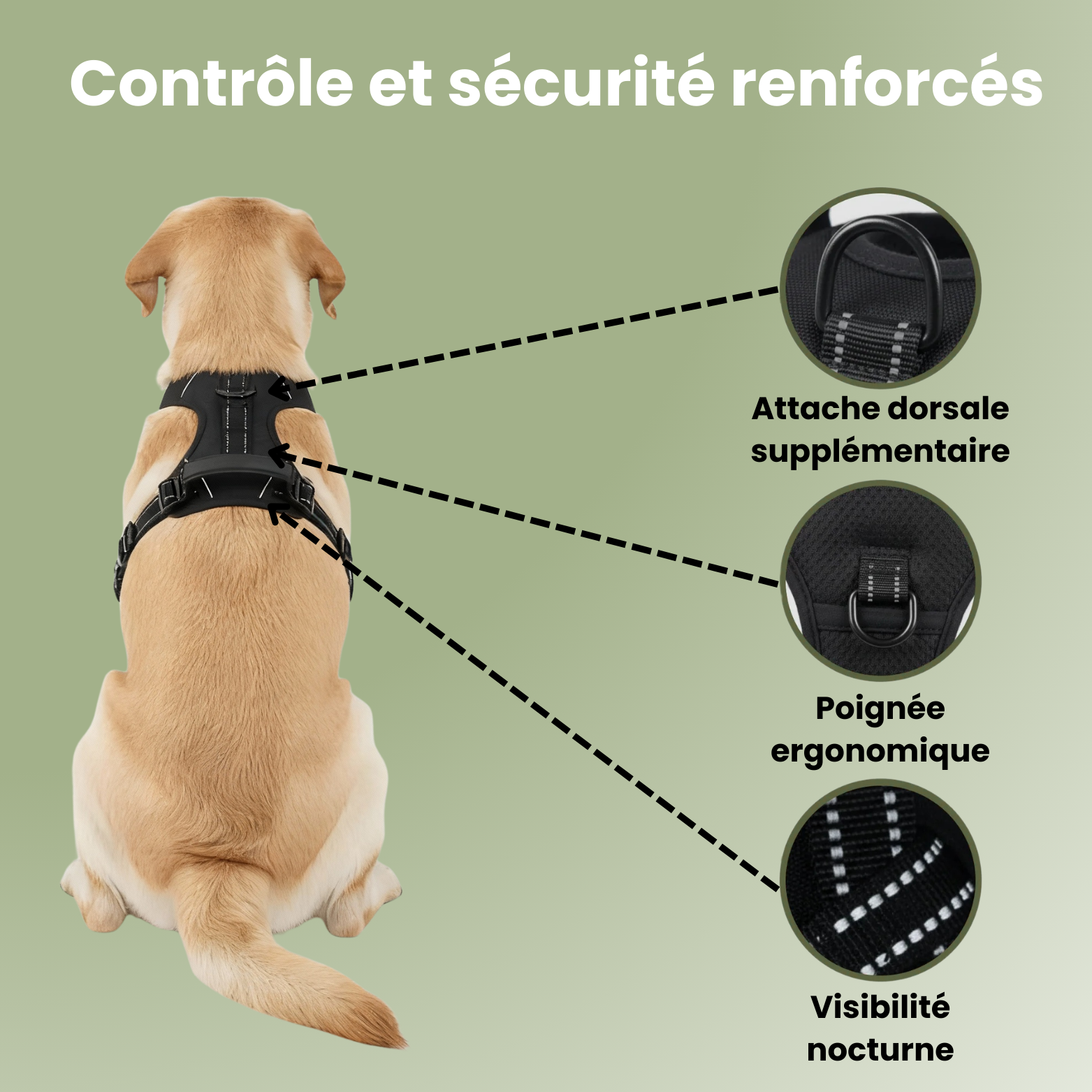 Contrôle et sécurité renforcés

Attache dorsale supplémentaire

Poignée ergonomique

Visibilité nocturne